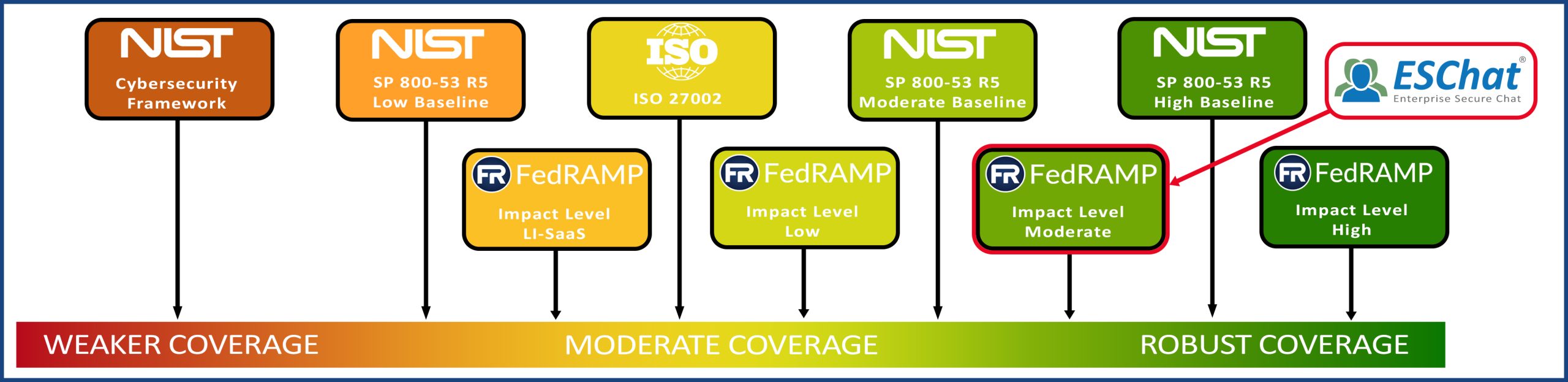 NIST
Cybersecurity Framework

NIST
SP 800-53 R5
Low Baseline

ISO
ISO 27002

NIST
SP 800-53 R5
Moderate Baseline

NIST
SP 800-53 R5
High Baseline

ESChat®
Enterprise Secure Chat

FR FedRAMP
Impact Level
LI-SaaS

FR FedRAMP
Impact Level
Low

FR FedRAMP
Impact Level
Moderate

FR FedRAMP
Impact Level
High

WEAKER COVERAGE
MODERATE COVERAGE
ROBUST COVERAGE